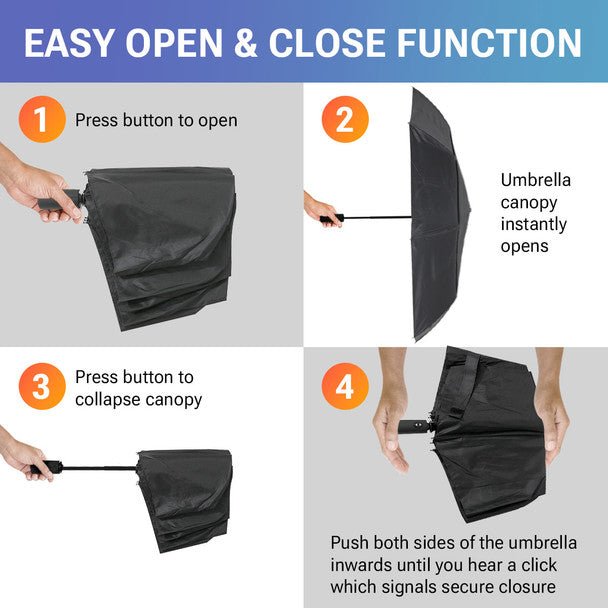 EASY OPEN & CLOSE FUNCTION

1 Press button to open

2 Umbrella canopy instantly opens

3 Press button to collapse canopy

4 Push both sides of the umbrella inwards until you hear a click which signals secure closure