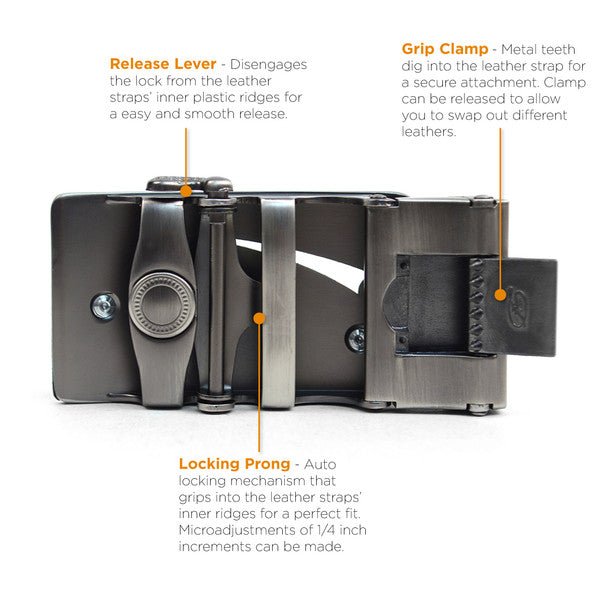 Release Lever - Disengages the lock from the leather straps' inner plastic ridges for a easy and smooth release.

Grip Clamp - Metal teeth dig into the leather strap for a secure attachment. Clamp can be released to allow you to swap out different leathers.

Locking Prong - Auto locking mechanism that grips into the leather straps' inner ridges for a perfect fit. Microadjustments of 1/4 inch increments can be made.